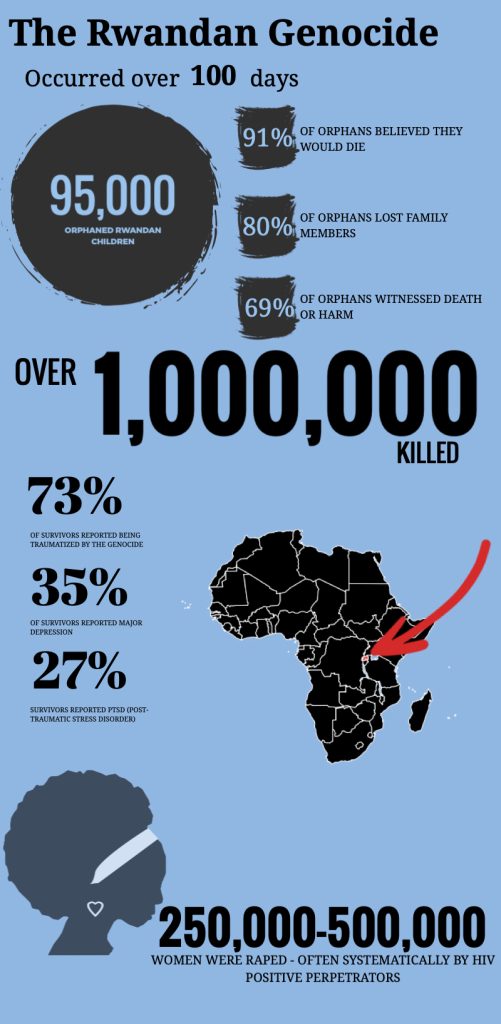 The Rwandan Genocide

Occurred over 100 days

95,000
ORPHANED RWANDAN CHILDREN

91% OF ORPHANS BELIEVED THEY WOULD DIE

80% OF ORPHANS LOST FAMILY MEMBERS

69% OF ORPHANS WITNESSED DEATH OR HARM

OVER 1,000,000 KILLED

73%
OF SURVIVORS REPORTED BEING TRAUMATIZED BY THE GENOCIDE

35%
OF SURVIVORS REPORTED MAJOR DEPRESSION

27%
SURVIVORS REPORTED PTSD (POST-TRAUMATIC STRESS DISORDER)

250,000-500,000
WOMEN WERE RAPED - OFTEN SYSTEMATICALLY BY HIV POSITIVE PERPETRATORS