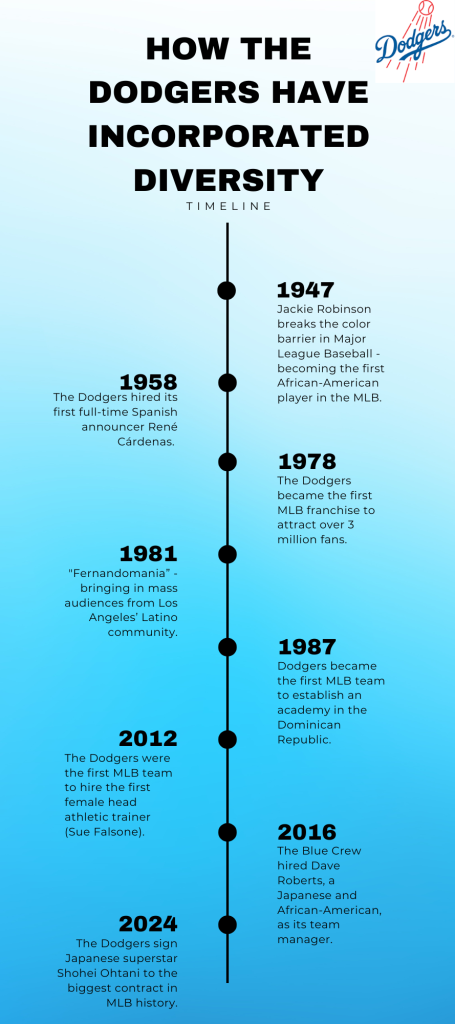 Dodgers

HOW THE DODGERS HAVE INCORPORATED DIVERSITY

TIMELINE

1947
Jackie Robinson breaks the color barrier in Major League Baseball - becoming the first African-American player in the MLB.

1958
The Dodgers hired its first full-time Spanish announcer René Cárdenas.

1978
The Dodgers became the first MLB franchise to attract over 3 million fans.

1981
"Fernandomania" - bringing in mass audiences from Los Angeles' Latino community.

1987
Dodgers became the first MLB team to establish an academy in the Dominican Republic.

2012
The Dodgers were the first MLB team to hire the first female head athletic trainer (Sue Falsone).

2016
The Blue Crew hired Dave Roberts, a Japanese and African-American, as its team manager.

2024
The Dodgers sign Japanese superstar Shohei Ohtani to the biggest contract in MLB history.