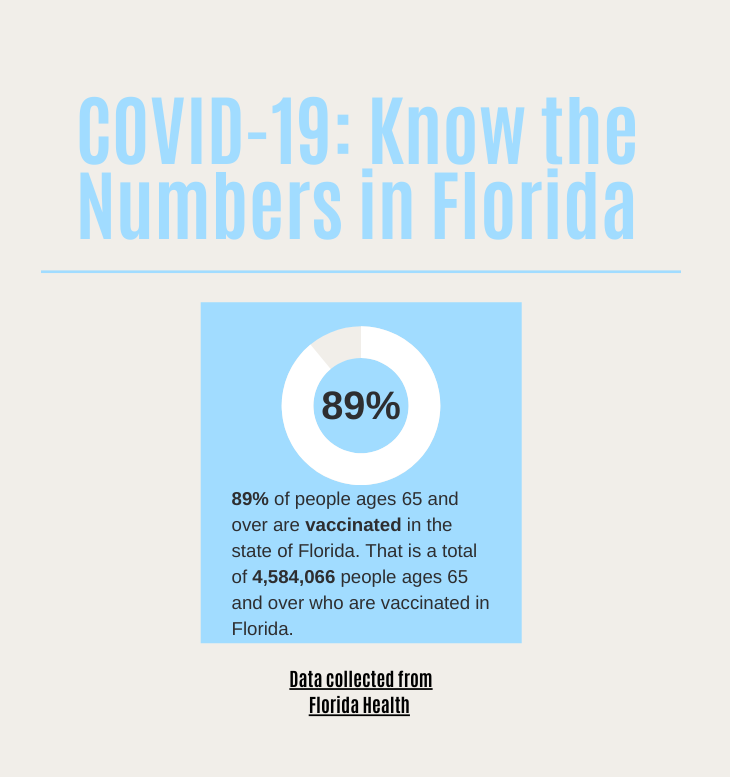 COVID-19: Know the Numbers in Florida

89%

89% of people ages 65 and over are vaccinated in the state of Florida. That is a total of 4,584,066 people ages 65 and over who are vaccinated in Florida.

Data collected from Florida Health