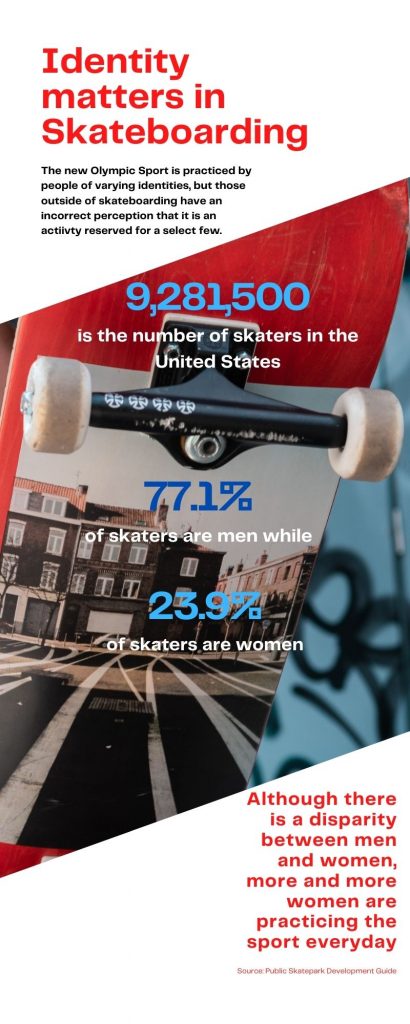 Identity matters in Skateboarding

The new Olympic Sport is practiced by people of varying identities, but those outside of skateboarding have an incorrect perception that it is an actiivty reserved for a select few.

9,281,500

is the number of skaters in the United States

77.1%

of skaters are men while

23.9%

of skaters are women

Although there is a disparity between men and women, more and more women are practicing the sport everyday

Source: Public Skatepark Development Guide