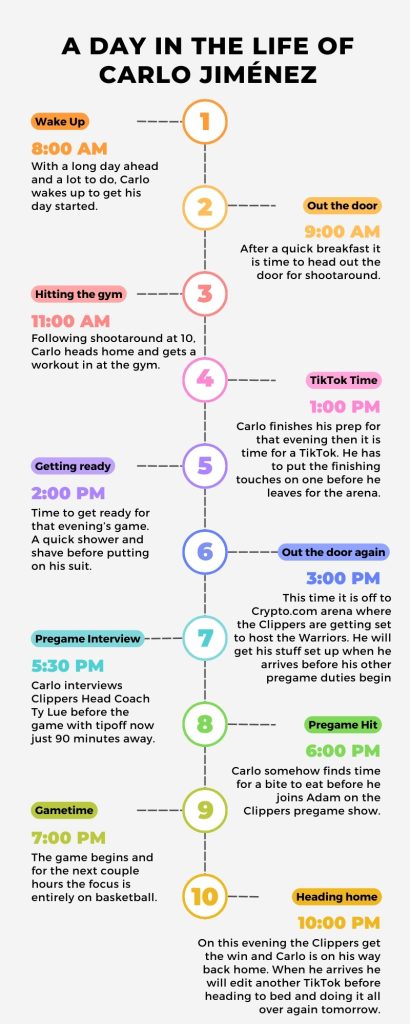 A DAY IN THE LIFE OF CARLO JIMÉNEZ

1

Wake Up

8:00 AM
With a long day ahead and a lot to do, Carlo wakes up to get his day started.

2

Out the door

9:00 AM
After a quick breakfast it is time to head out the door for shootaround.

3

Hitting the gym

11:00 AM
Following shootaround at 10, Carlo heads home and gets a workout in at the gym.

4

TikTok Time

1:00 PM
Carlo finishes his prep for that evening then it is time for a TikTok. He has to put the finishing touches on one before he leaves for the arena.

5

Getting ready

2:00 PM
Time to get ready for that evening's game. A quick shower and shave before putting on his suit.

6

Out the door again

3:00 PM
This time it is off to Crypto.com arena where the Clippers are getting set to host the Warriors. He will get his stuff set up when he arrives before his other pregame duties begin

7

Pregame Interview

5:30 PM
Carlo interviews Clippers Head Coach Ty Lue before the game with tipoff now just 90 minutes away.

8

Pregame Hit

6:00 PM
Carlo somehow finds time for a bite to eat before he joins Adam on the Clippers pregame show.

9

Gametime

7:00 PM
The game begins and for the next couple hours the focus is entirely on basketball.

10

Heading home

10:00 PM
On this evening the Clippers get the win and Carlo is on his way back home. When he arrives he will edit another TikTok before heading to bed and doing it all over again tomorrow.