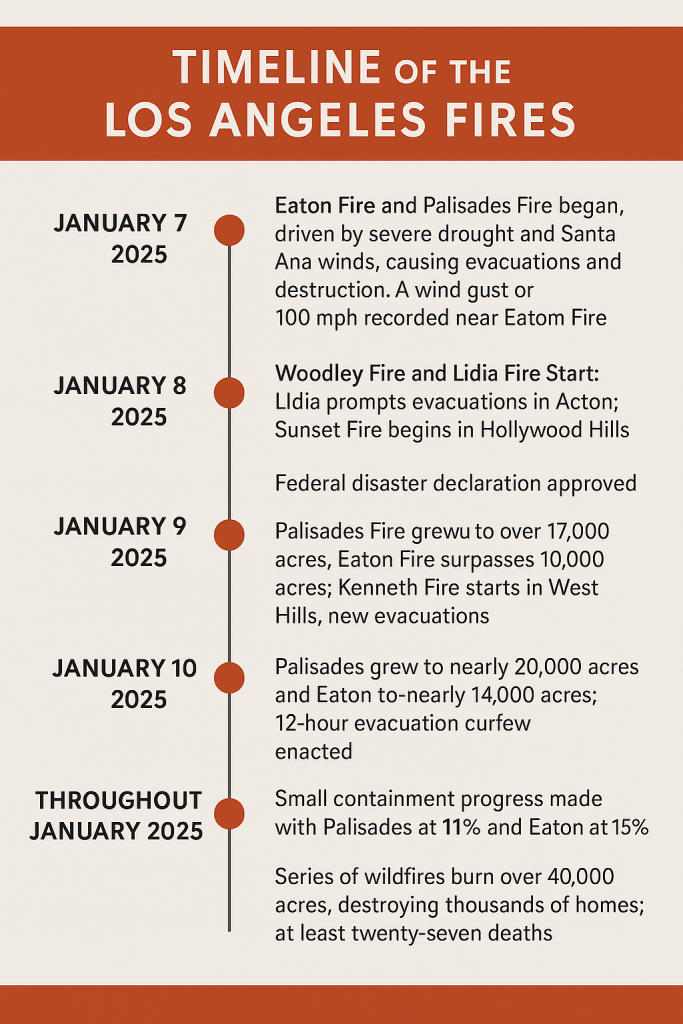 TIMELINE OF THE LOS ANGELES FIRES

JANUARY 7 2025

Eaton Fire and Palisades Fire began, driven by severe drought and Santa Ana winds, causing evacuations and destruction. A wind gust or 100 mph recorded near Eatom Fire

JANUARY 8 2025

Woodley Fire and Lidia Fire Start: LIdia prompts evacuations in Acton; Sunset Fire begins in Hollywood Hills

Federal disaster declaration approved

JANUARY 9 2025

Palisades Fire grewu to over 17,000 acres, Eaton Fire surpasses 10,000 acres; Kenneth Fire starts in West Hills, new evacuations

JANUARY 10 2025

Palisades grew to nearly 20,000 acres and Eaton to-nearly 14,000 acres; 12-hour evacuation curfew enacted

THROUGHOUT JANUARY 2025

Small containment progress made with Palisades at 11% and Eaton at 15%

Series of wildfires burn over 40,000 acres, destroying thousands of homes; at least twenty-seven deaths